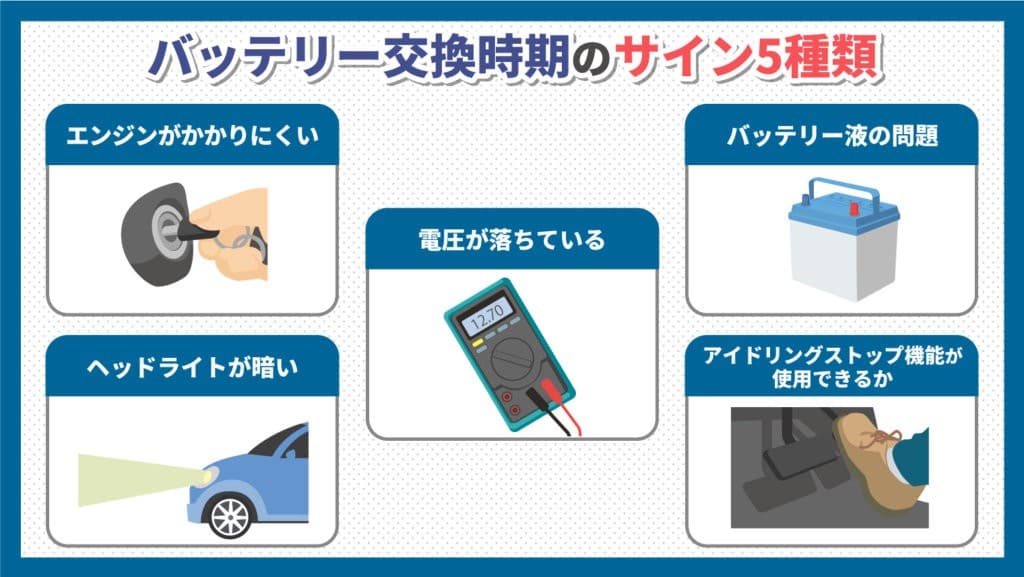 バッテリー交換時期のサイン5種類

エンジンがかかりにくい

ヘッドライトが暗い

電圧が落ちている

12.70

バッテリー液の問題

アイドリングストップ機能が使用できるか